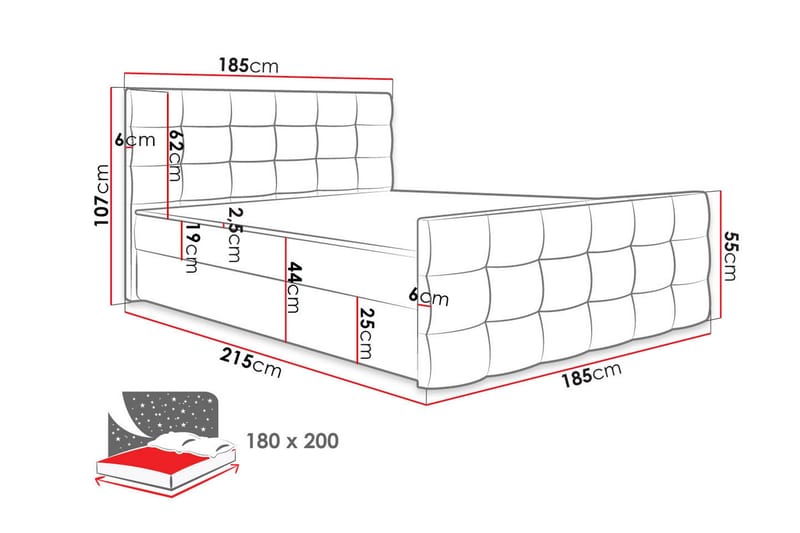 185cm

6cm

62cm

107cm

2,5cm

19cm

44cm

6cm

25cm

55cm

215cm

185cm

180 x 200